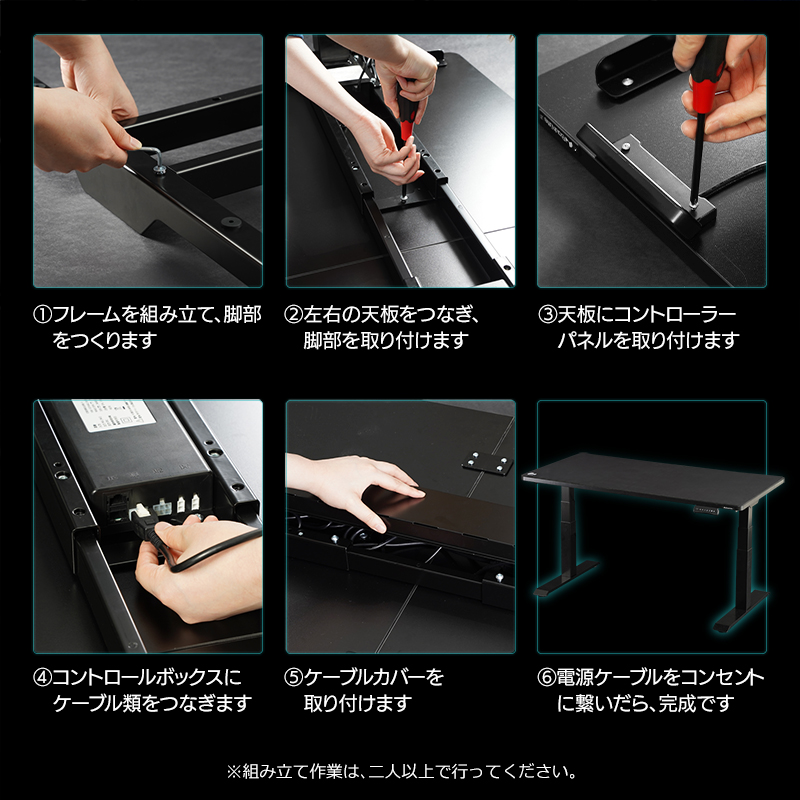 ①フレームを組み立て、脚部をつくります

②左右の天板をつなぎ、脚部を取り付けます

③天板にコントローラーパネルを取り付けます

④コントロールボックスにケーブル類をつなぎます

⑤ケーブルカバーを取り付けます

⑥電源ケーブルをコンセントに繋いだら、完成です

※組み立て作業は、二人以上で行ってください。