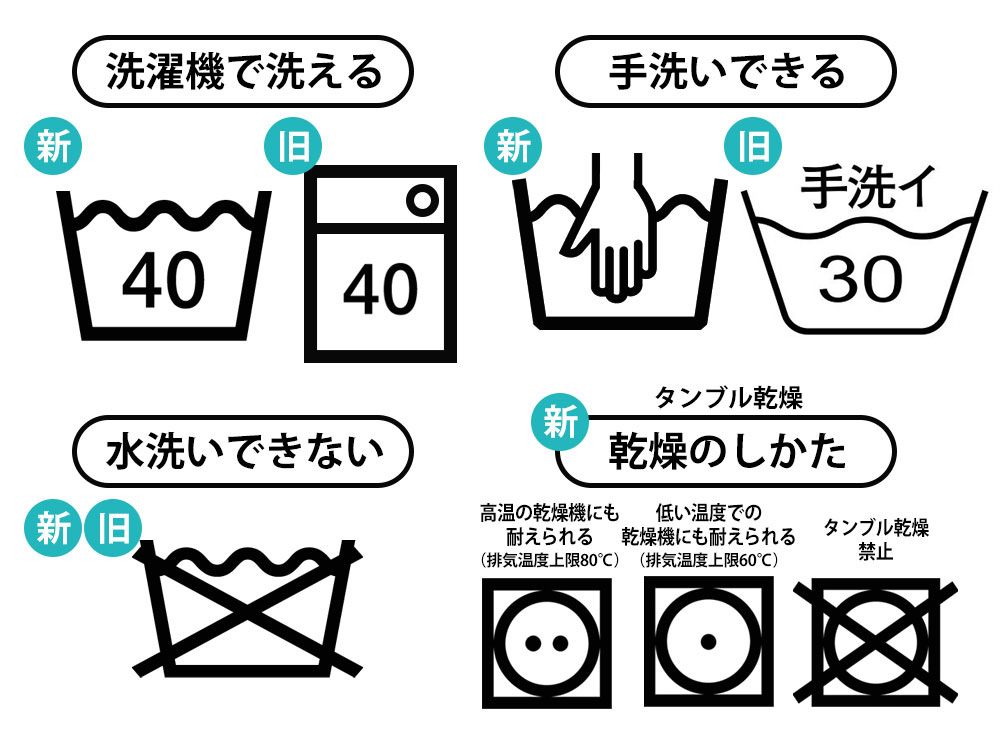 洗濯機で洗える

新

40

旧

40

手洗いできる

新

旧

手洗イ

30

水洗いできない

新 旧

タンブル乾燥

新

乾燥のしかた

高温の乾燥機にも耐えられる
（排気温度上限80℃）

低い温度での乾燥機にも耐えられる
（排気温度上限60℃）

タンブル乾燥禁止