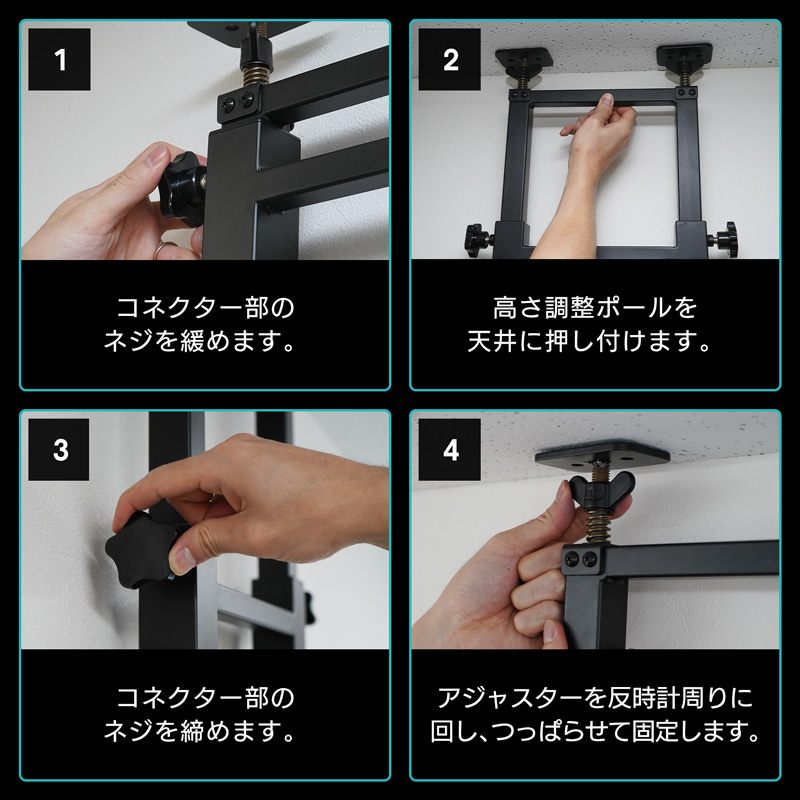 1

コネクター部のネジを緩めます。

2

高さ調整ポールを天井に押し付けます。

3

コネクター部のネジを締めます。

4

アジャスターを反時計周りに回し、つっぱらせて固定します。