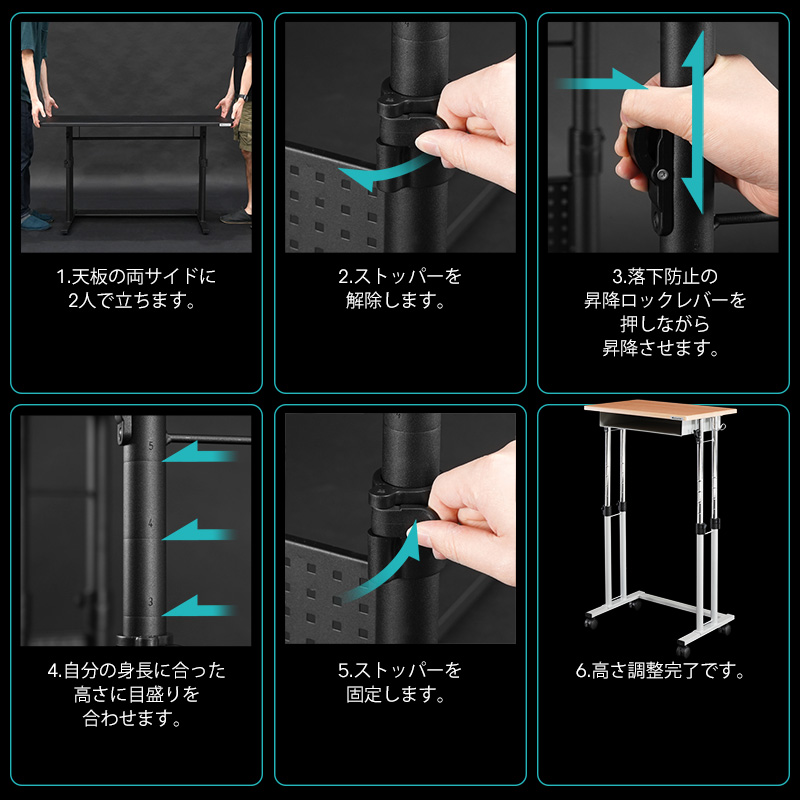 1.天板の両サイドに2人で立ちます。

2.ストッパーを解除します。

3.落下防止の昇降ロックレバーを押しながら昇降させます。

5

4

3

4.自分の身長に合った高さに目盛りを合わせます。

5.ストッパーを固定します。

6.高さ調整完了です。