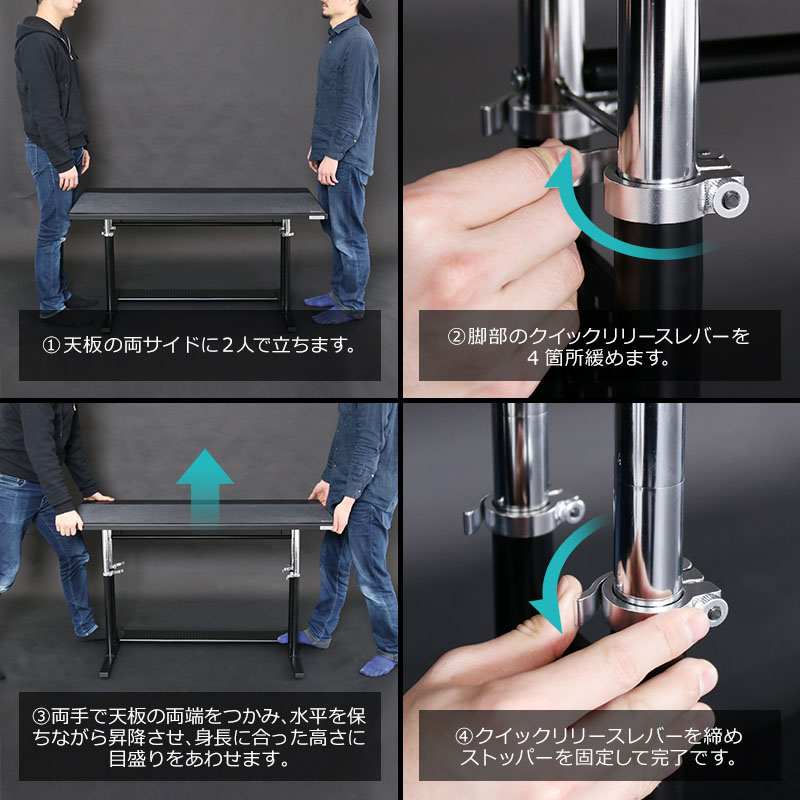 ①天板の両サイドに２人で立ちます。

②脚部のクイックリリースレバーを４箇所緩めます。

③両手で天板の両端をつかみ、水平を保ちながら昇降させ、身長に合った高さに目盛りをあわせます。

④クイックリリースレバーを締めストッパーを固定して完了です。