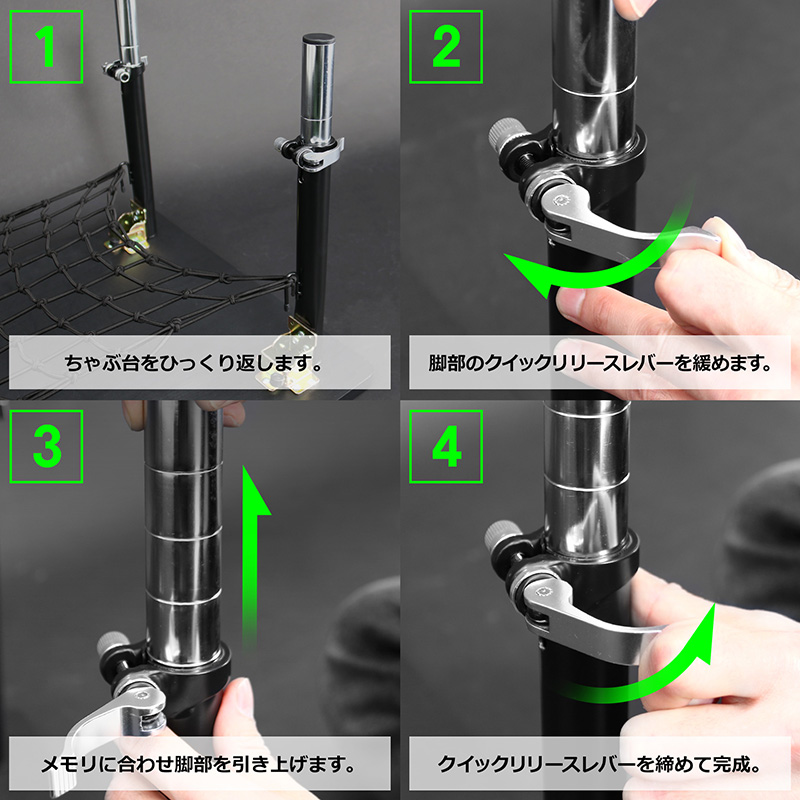 1

ちゃぶ台をひっくり返します。

2

脚部のクイックリリースレバーを緩めます。

3

メモリに合わせ脚部を引き上げます。

4

クイックリリースレバーを締めて完成。