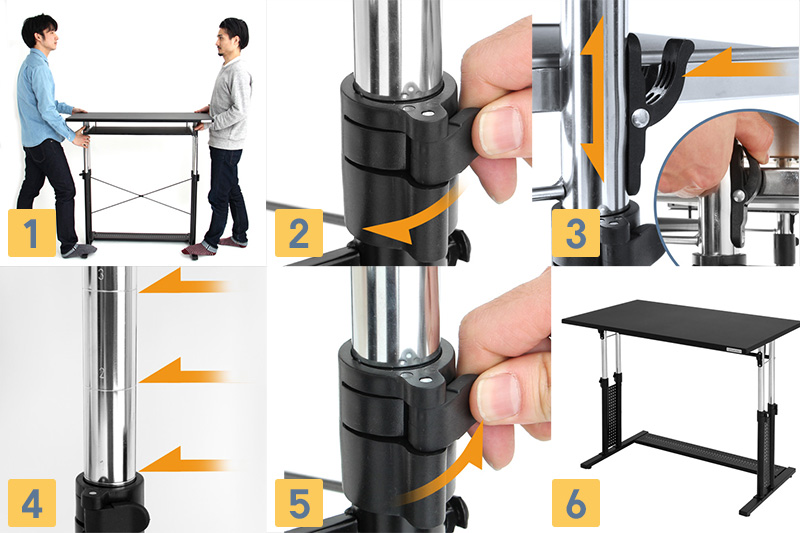 1
2
3
3
2
4
5
6